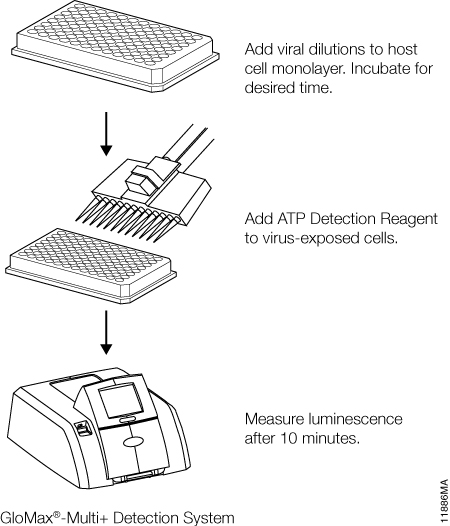 Add viral dilutions to host cell monolayer. Incubate for desired time.

Add ATP Detection Reagent to virus-exposed cells.

Measure luminescence after 10 minutes.

GloMax®-Multi+ Detection System

11886MA